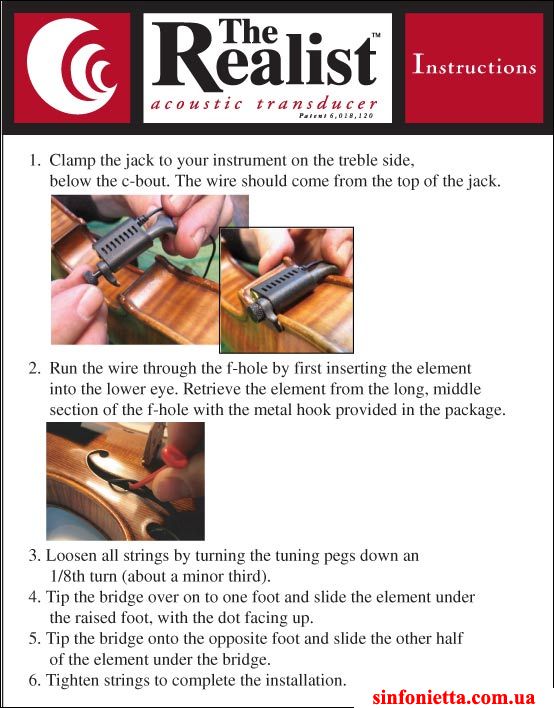 The Realist™
acoustic transducer
Patent 6,018,120

Instructions

1. Clamp the jack to your instrument on the treble side, below the c-bout. The wire should come from the top of the jack.

2. Run the wire through the f-hole by first inserting the element into the lower eye. Retrieve the element from the long, middle section of the f-hole with the metal hook provided in the package.

3. Loosen all strings by turning the tuning pegs down an 1/8th turn (about a minor third).
4. Tip the bridge over on to one foot and slide the element under the raised foot, with the dot facing up.
5. Tip the bridge onto the opposite foot and slide the other half of the element under the bridge.
6. Tighten strings to complete the installation.

sinfonietta.com.ua